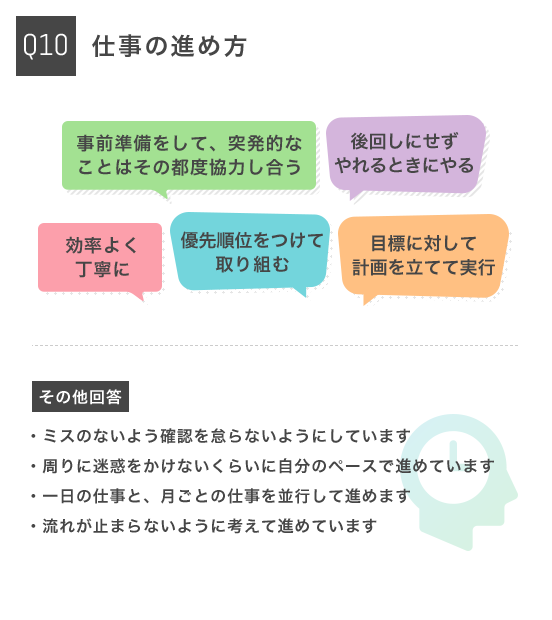 Q10 仕事の進め方

事前準備をして、突発的なことはその都度協力し合う

後回しにせずやれるときにやる

効率よく丁寧に

優先順位をつけて取り組む

目標に対して計画を立てて実行

その他回答

・ミスのないよう確認を怠らないようにしています
・周りに迷惑をかけないくらいに自分のペースで進めています
・一日の仕事と、月ごとの仕事を並行して進めます
・流れが止まらないように考えて進めています