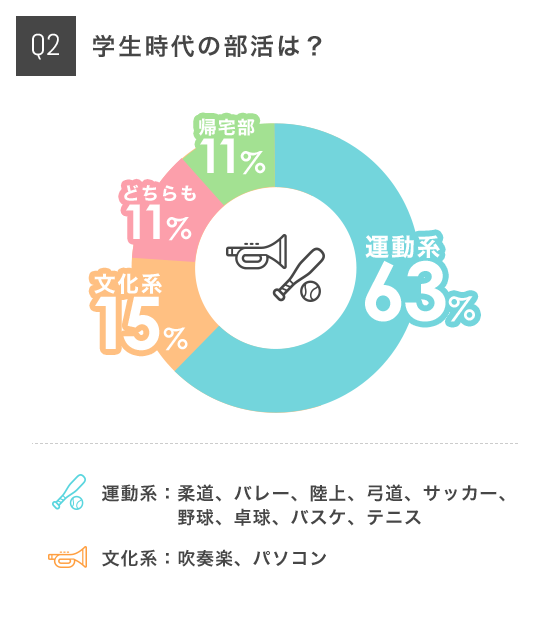 Q2 学生時代の部活は？

帰宅部
11%

どちらも
11%

文化系
15%

運動系
63%

運動系：柔道、バレー、陸上、弓道、サッカー、野球、卓球、バスケ、テニス

文化系：吹奏楽、パソコン