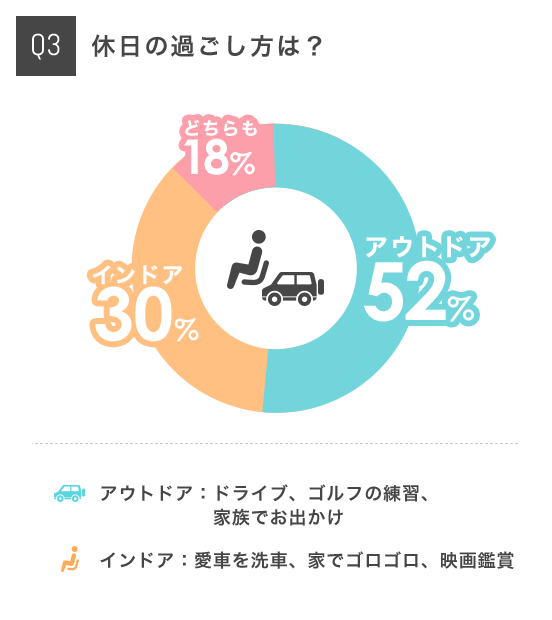 Q3 休日の過ごし方は？

どちらも
18%

インドア
30%

アウトドア
52%

アウトドア：ドライブ、ゴルフの練習、家族でお出かけ

インドア：愛車を洗車、家でゴロゴロ、映画鑑賞