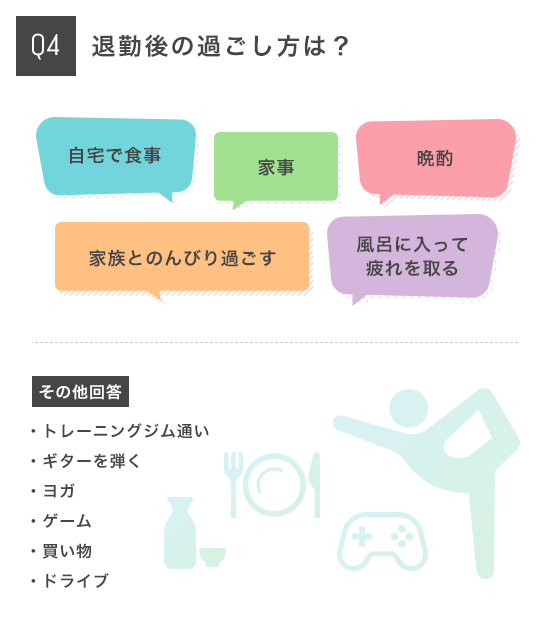 Q4 退勤後の過ごし方は？

自宅で食事

家事

晩酌

家族とのんびり過ごす

風呂に入って疲れを取る

その他回答

・トレーニングジム通い
・ギターを弾く
・ヨガ
・ゲーム
・買い物
・ドライブ