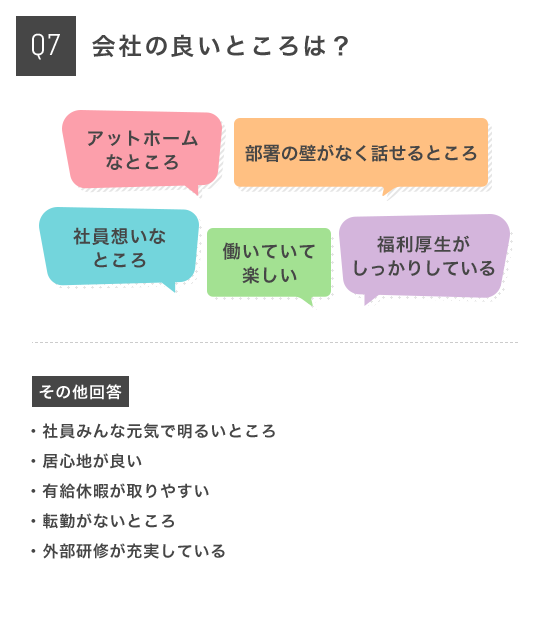 Q7 会社の良いところは？

アットホームなところ

部署の壁がなく話せるところ

社員想いなところ

働いていて楽しい

福利厚生がしっかりしている

その他回答

・社員みんな元気で明るいところ
・居心地が良い
・有給休暇が取りやすい
・転勤がないところ
・外部研修が充実している