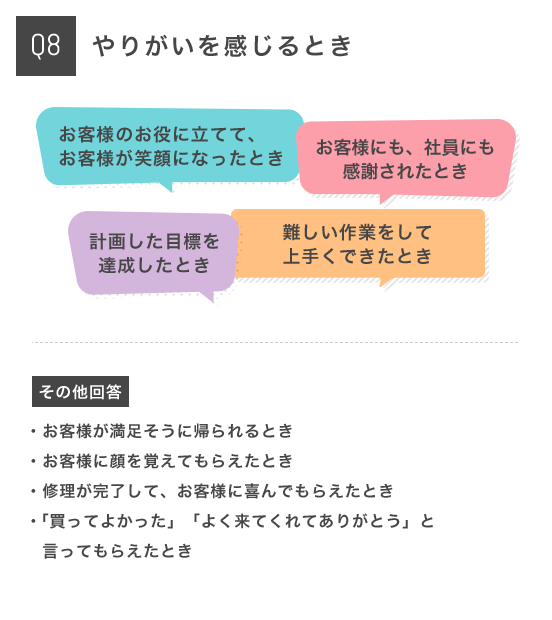 Q8 やりがいを感じるとき

お客様のお役に立てて、お客様が笑顔になったとき

お客様にも、社員にも感謝されたとき

計画した目標を達成したとき

難しい作業をして上手くできたとき

その他回答

・お客様が満足そうに帰られるとき
・お客様に顔を覚えてもらえたとき
・修理が完了して、お客様に喜んでもらえたとき
・「買ってよかった」「よく来てくれてありがとう」と言ってもらえたとき