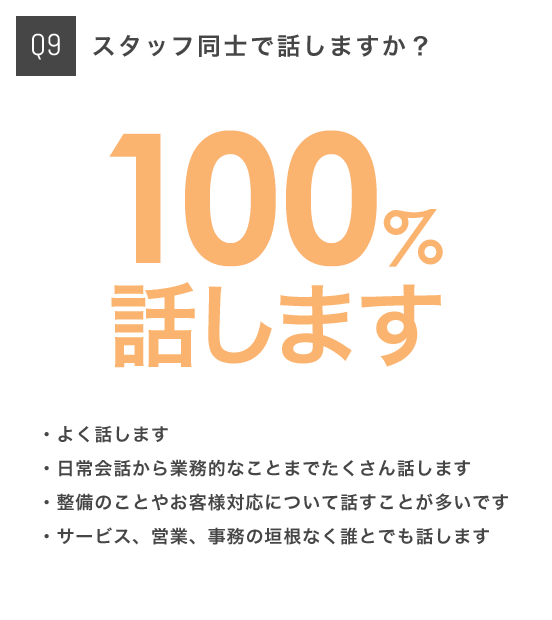 Q9 スタッフ同士で話しますか？

100%
話します

・よく話します
・日常会話から業務的なことまでたくさん話します
・整備のことやお客様対応について話すことが多いです
・サービス、営業、事務の垣根なく誰とでも話します